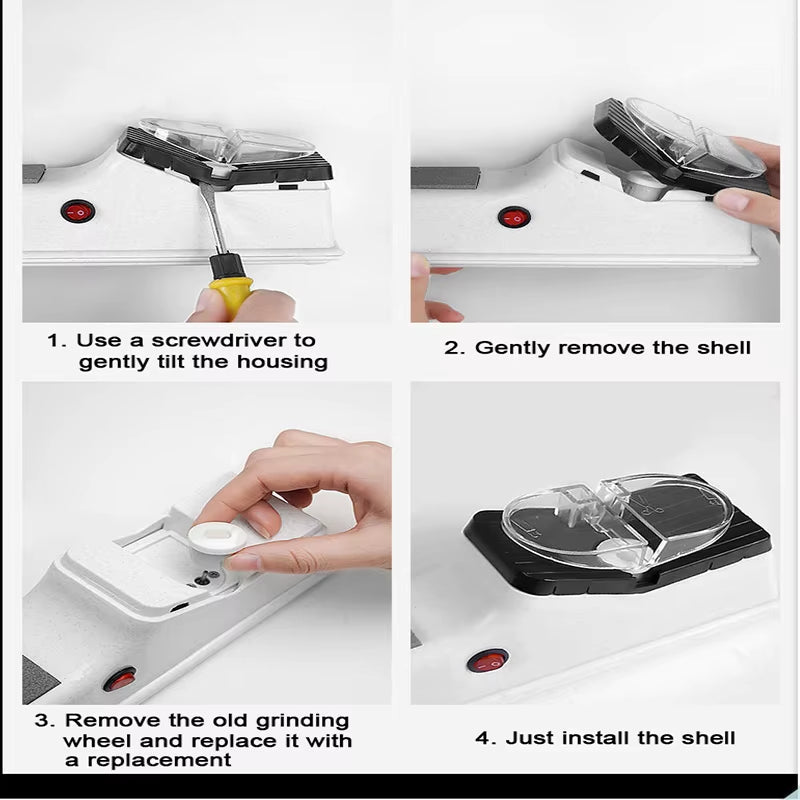 1. Use a screwdriver to gently tilt the housing

2. Gently remove the shell

3. Remove the old grinding wheel and replace it with a replacement

4. Just install the shell